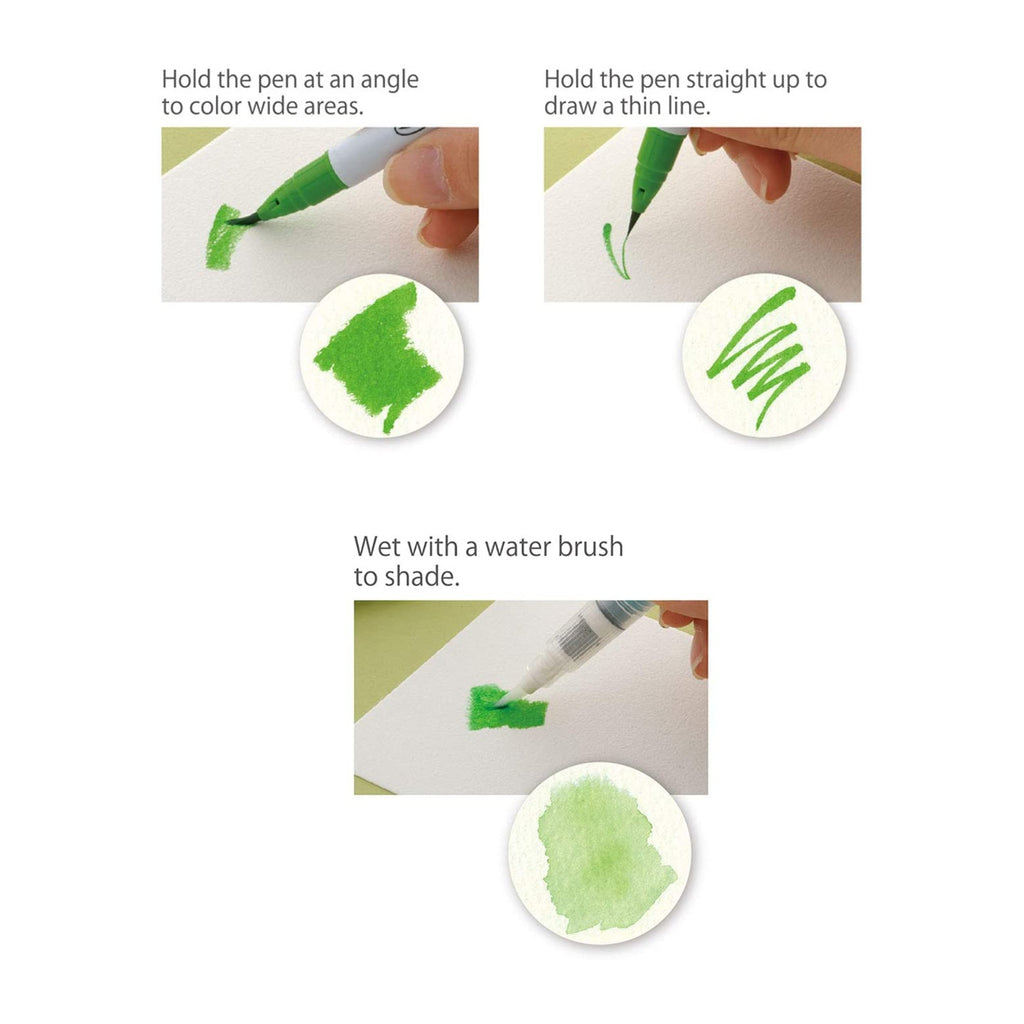 Hold the pen at an angle to color wide areas.

Hold the pen straight up to draw a thin line.

Wet with a water brush to shade.